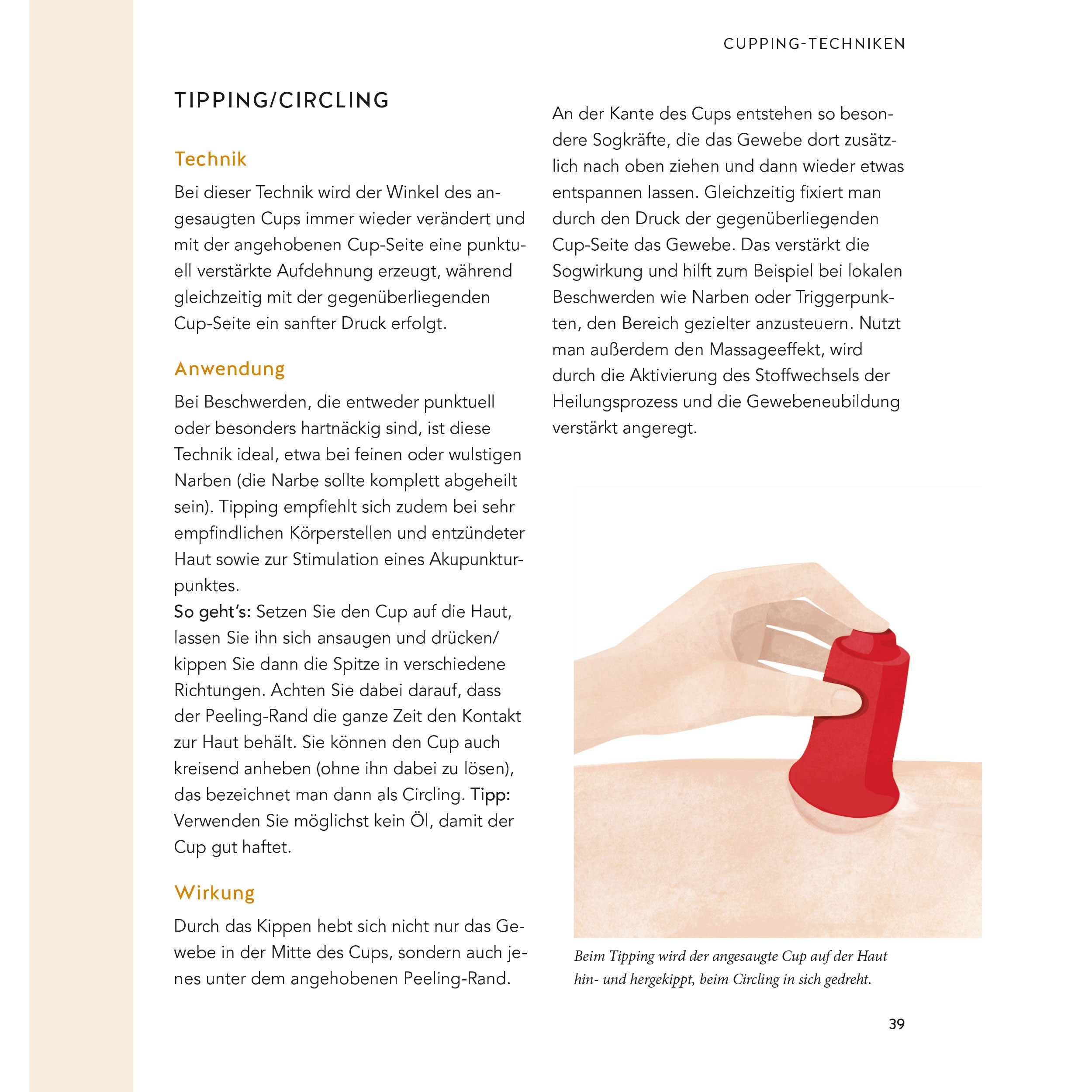 CUPPING-TECHNIKEN

TIPPING/CIRCLING

Technik

Bei dieser Technik wird der Winkel des angesaugten Cups immer wieder verändert und mit der angehobenen Cup-Seite eine punktuell verstärkte Aufdehnung erzeugt, während gleichzeitig mit der gegenüberliegenden Cup-Seite ein sanfter Druck erfolgt.

Anwendung

Bei Beschwerden, die entweder punktuell oder besonders hartnäckig sind, ist diese Technik ideal, etwa bei feinen oder wulstigen Narben (die Narbe sollte komplett abgeheilt sein). Tipping empfiehlt sich zudem bei sehr empfindlichen Körperstellen und entzündeter Haut sowie zur Stimulation eines Akupunkturpunktes.
So geht's: Setzen Sie den Cup auf die Haut, lassen Sie ihn sich ansaugen und drücken/kippen Sie dann die Spitze in verschiedene Richtungen. Achten Sie dabei darauf, dass der Peeling-Rand die ganze Zeit den Kontakt zur Haut behält. Sie können den Cup auch kreisend anheben (ohne ihn dabei zu lösen), das bezeichnet man dann als Circling. Tipp: Verwenden Sie möglichst kein Öl, damit der Cup gut haftet.

Wirkung

Durch das Kippen hebt sich nicht nur das Gewebe in der Mitte des Cups, sondern auch jenes unter dem angehobenen Peeling-Rand.

An der Kante des Cups entstehen so besondere Sogkräfte, die das Gewebe dort zusätzlich nach oben ziehen und dann wieder etwas entspannen lassen. Gleichzeitig fixiert man durch den Druck der gegenüberliegenden Cup-Seite das Gewebe. Das verstärkt die Sogwirkung und hilft zum Beispiel bei lokalen Beschwerden wie Narben oder Triggerpunkten, den Bereich gezielter anzusteuern. Nutzt man außerdem den Massageeffekt, wird durch die Aktivierung des Stoffwechsels der Heilungsprozess und die Gewebeneubildung verstärkt angeregt.

Beim Tipping wird der angesaugte Cup auf der Haut hin- und hergekippt, beim Circling in sich gedreht.

39